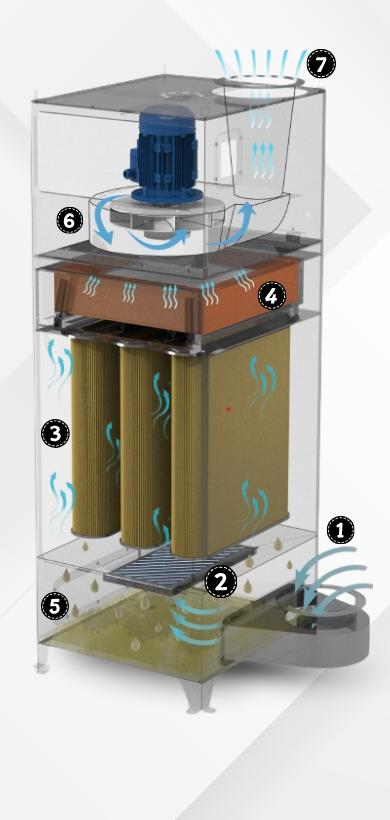 7
6
4
3
1
2
5